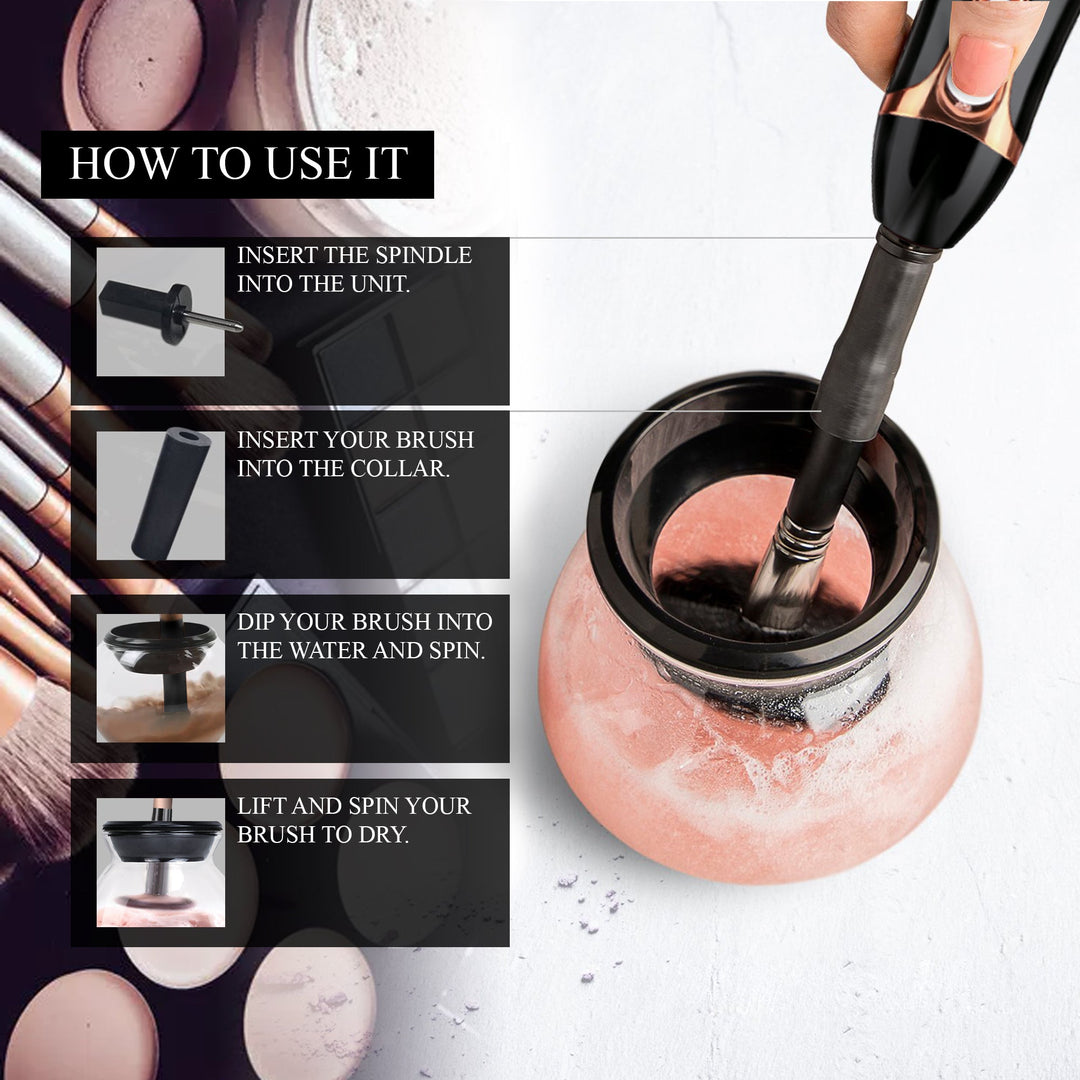 HOW TO USE IT

INSERT THE SPINDLE INTO THE UNIT.

INSERT YOUR BRUSH INTO THE COLLAR.

DIP YOUR BRUSH INTO THE WATER AND SPIN.

LIFT AND SPIN YOUR BRUSH TO DRY.