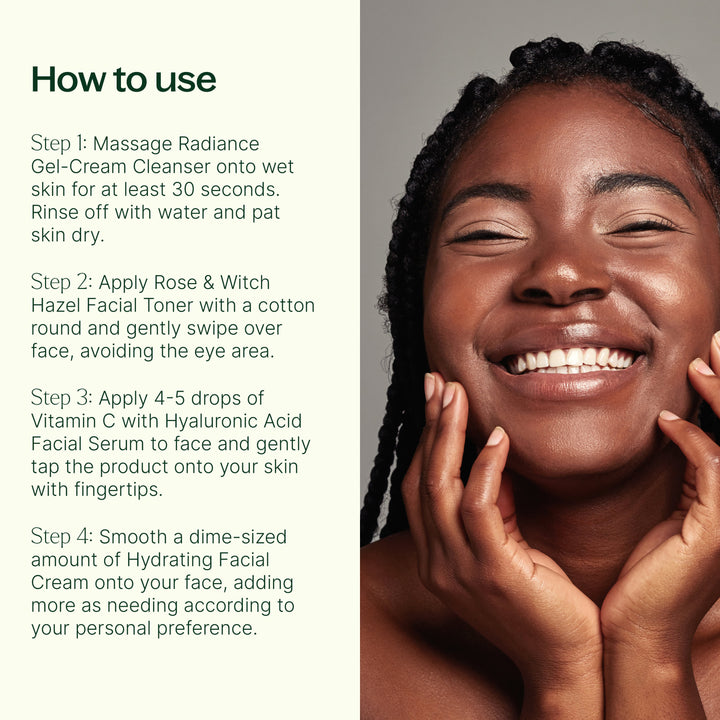 How to use

Step 1: Massage Radiance Gel-Cream Cleanser onto wet skin for at least 30 seconds. Rinse off with water and pat skin dry.

Step 2: Apply Rose & Witch Hazel Facial Toner with a cotton round and gently swipe over face, avoiding the eye area.

Step 3: Apply 4-5 drops of Vitamin C with Hyaluronic Acid Facial Serum to face and gently tap the product onto your skin with fingertips.

Step 4: Smooth a dime-sized amount of Hydrating Facial Cream onto your face, adding more as needing according to your personal preference.