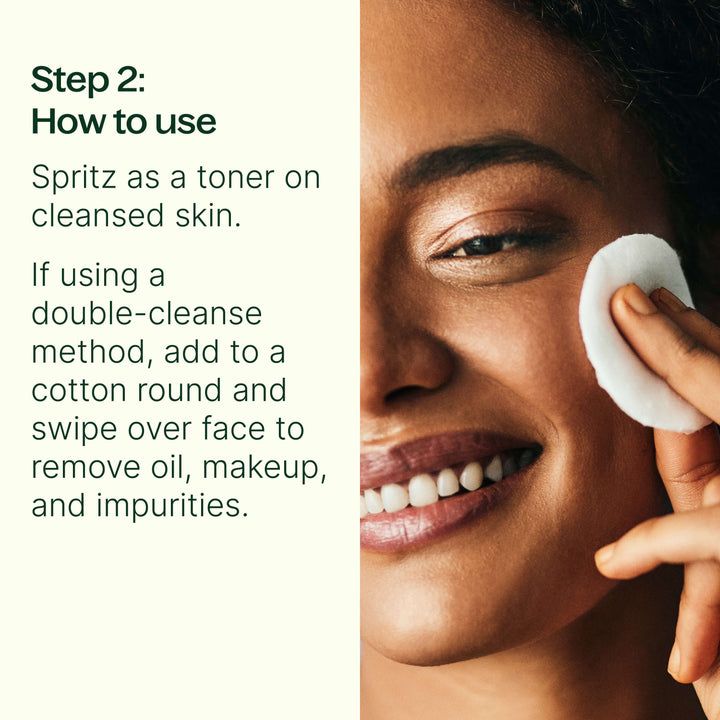 Step 2:
How to use

Spritz as a toner on cleansed skin.

If using a double-cleanse method, add to a cotton round and swipe over face to remove oil, makeup, and impurities.