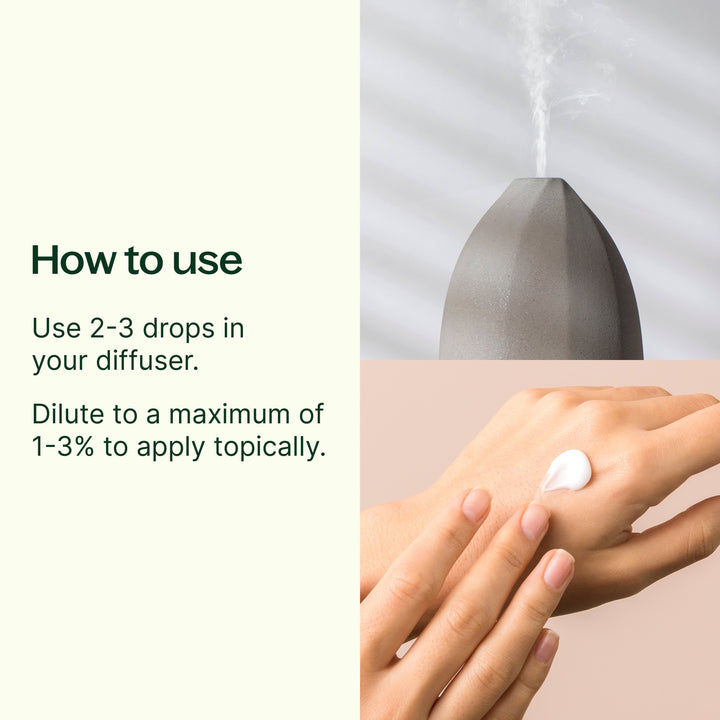 How to use

Use 2-3 drops in your diffuser.

Dilute to a maximum of 1-3% to apply topically.