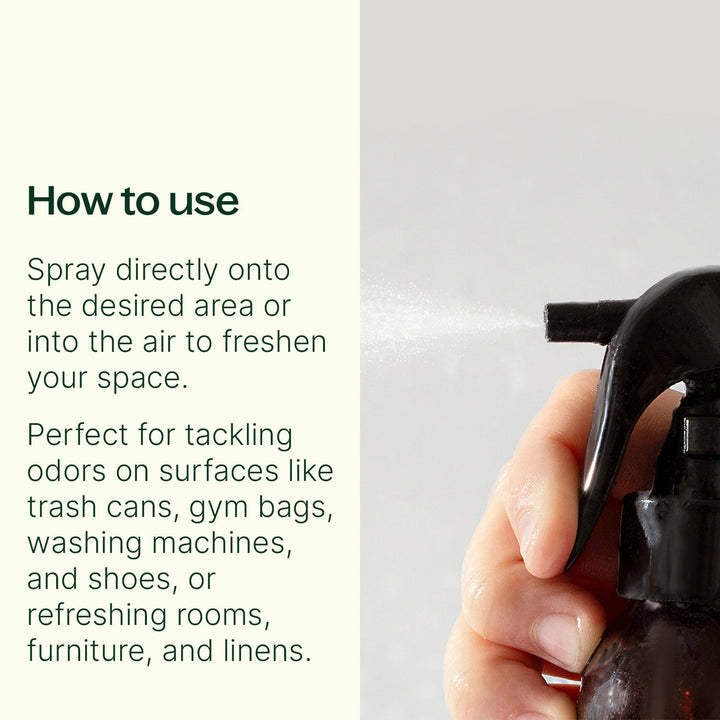 How to use

Spray directly onto the desired area or into the air to freshen your space.

Perfect for tackling odors on surfaces like trash cans, gym bags, washing machines, and shoes, or refreshing rooms, furniture, and linens.