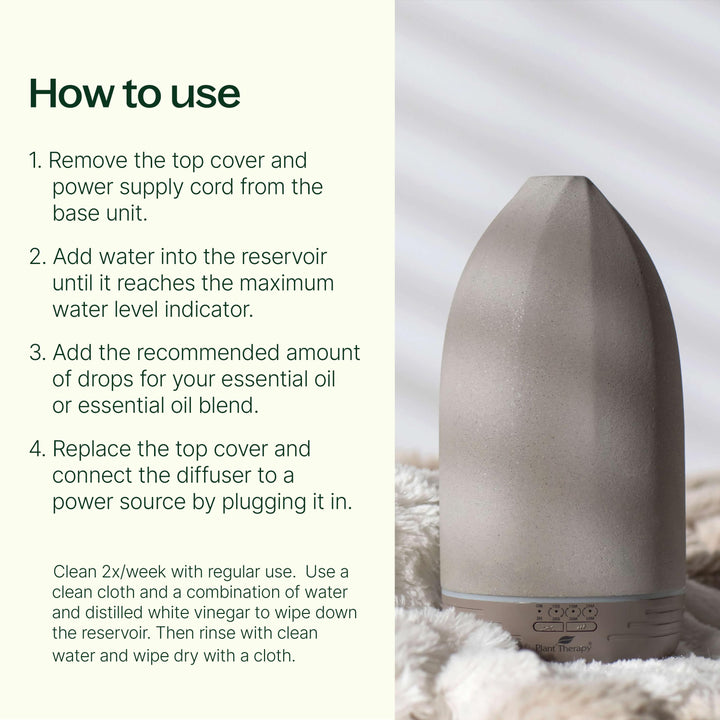 How to use

1. Remove the top cover and power supply cord from the base unit.

2. Add water into the reservoir until it reaches the maximum water level indicator.

3. Add the recommended amount of drops for your essential oil or essential oil blend.

4. Replace the top cover and connect the diffuser to a power source by plugging it in.

Clean 2x/week with regular use. Use a clean cloth and a combination of water and distilled white vinegar to wipe down the reservoir. Then rinse with clean water and wipe dry with a cloth.

Plant Therapy