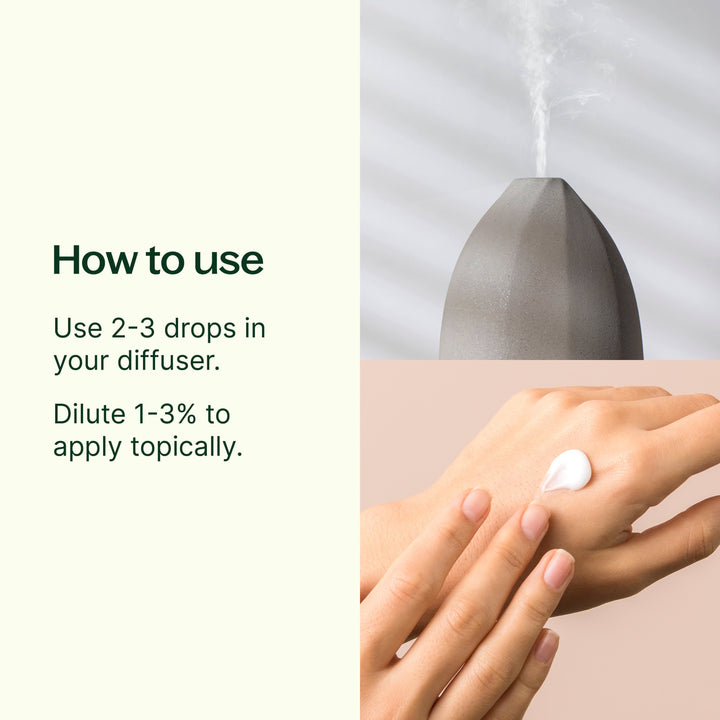 How to use

Use 2-3 drops in your diffuser.

Dilute 1-3% to apply topically.