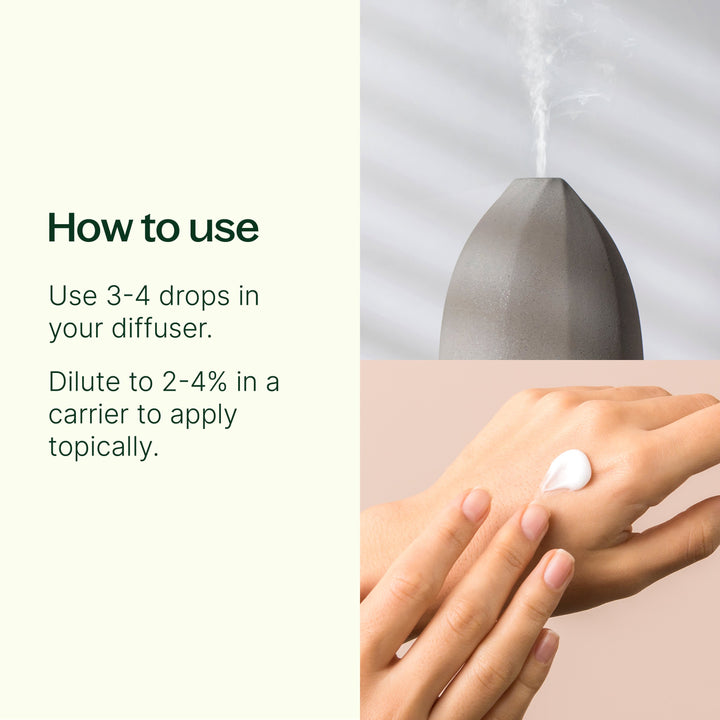 How to use

Use 3-4 drops in your diffuser.

Dilute to 2-4% in a carrier to apply topically.