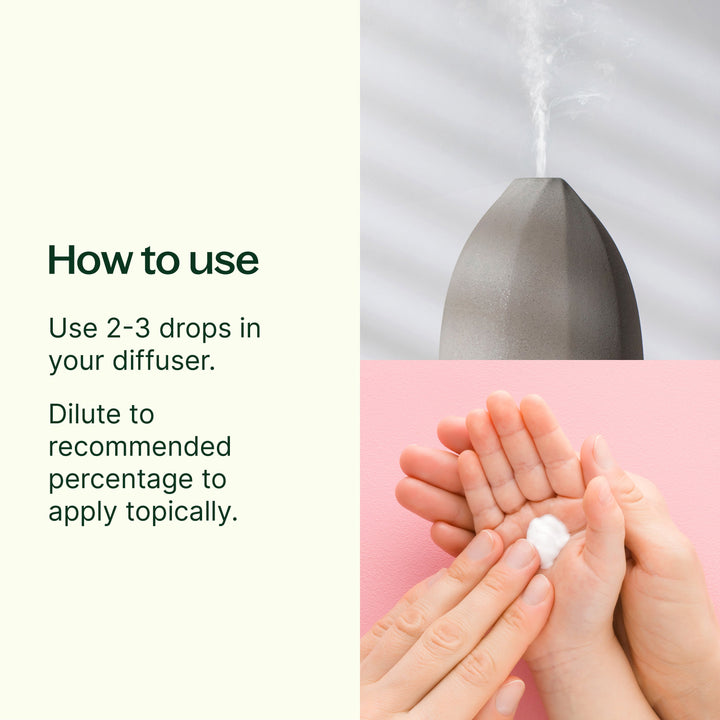 How to use

Use 2-3 drops in your diffuser.

Dilute to recommended percentage to apply topically.