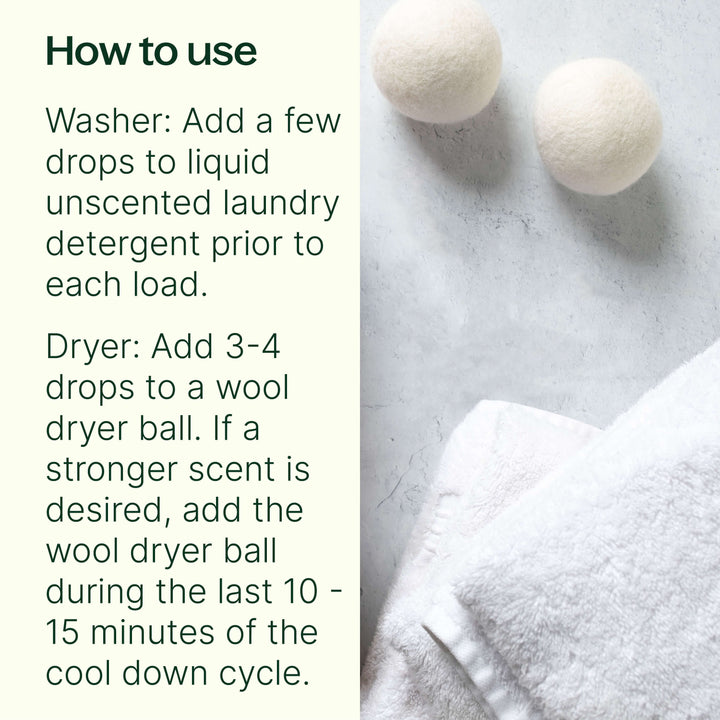 How to use

Washer: Add a few drops to liquid unscented laundry detergent prior to each load.

Dryer: Add 3-4 drops to a wool dryer ball. If a stronger scent is desired, add the wool dryer ball during the last 10 - 15 minutes of the cool down cycle.