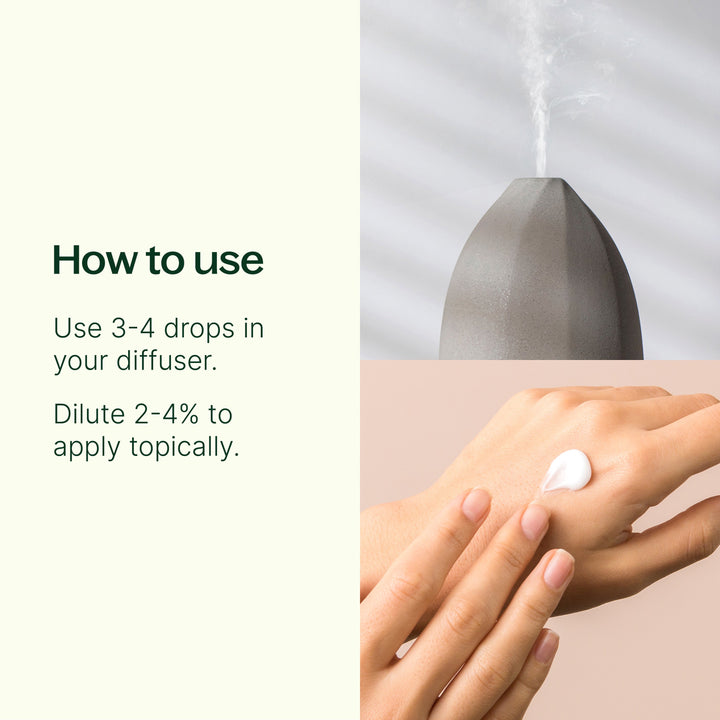 How to use

Use 3-4 drops in your diffuser.

Dilute 2-4% to apply topically.