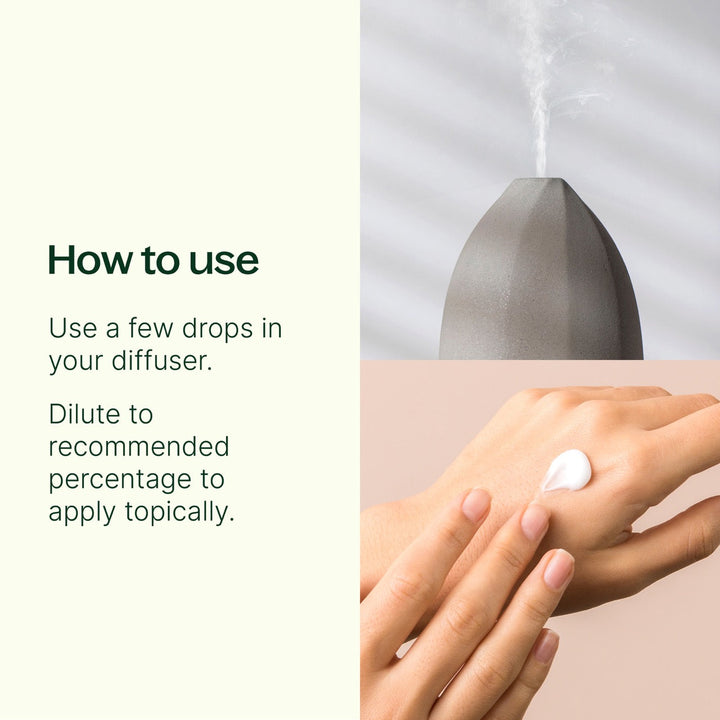 How to use

Use a few drops in your diffuser.

Dilute to recommended percentage to apply topically.