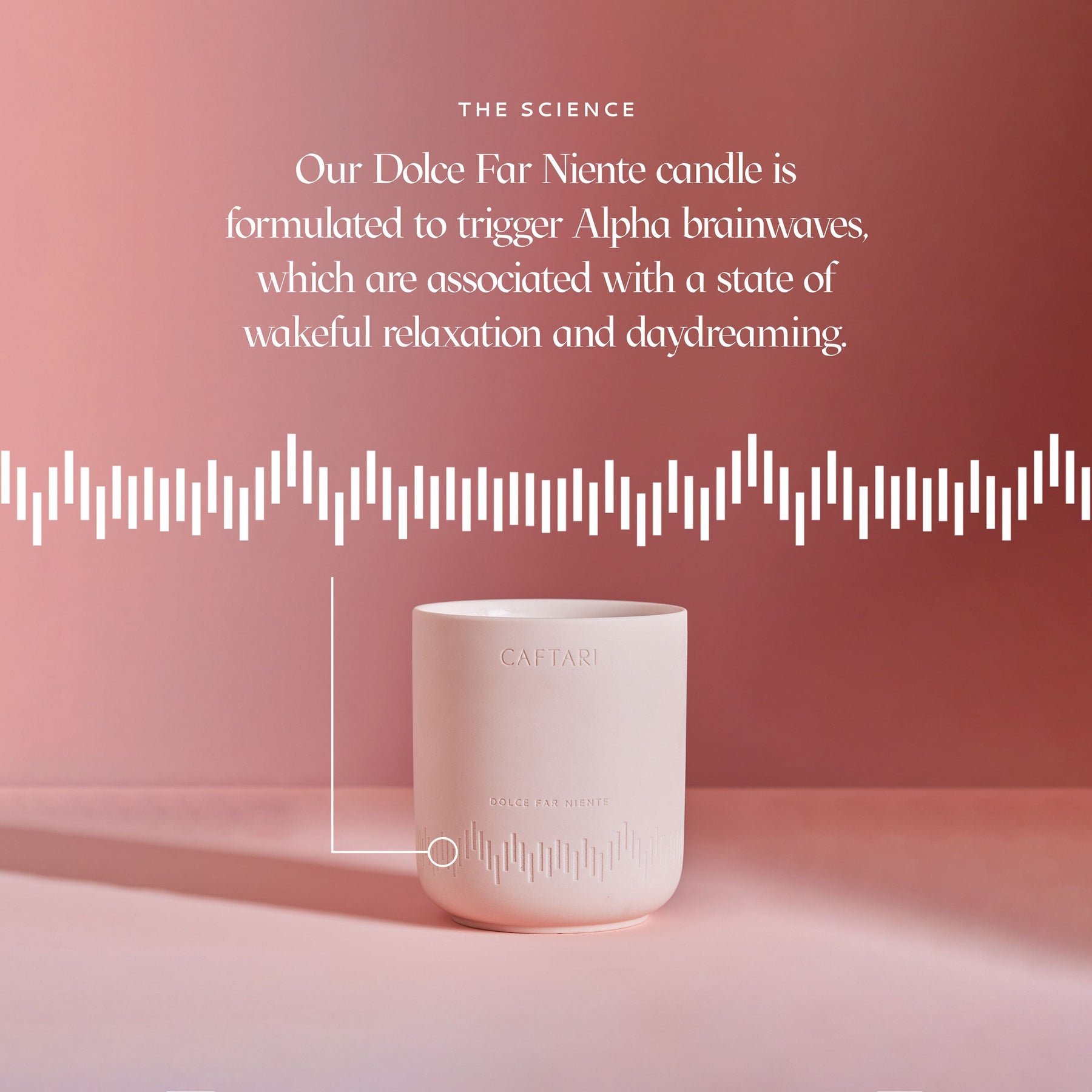 THE SCIENCE

Our Dolce Far Niente candle is formulated to trigger Alpha brainwaves, which are associated with a state of wakeful relaxation and daydreaming.

CAFTARI

DOLCE FAR NIENTE