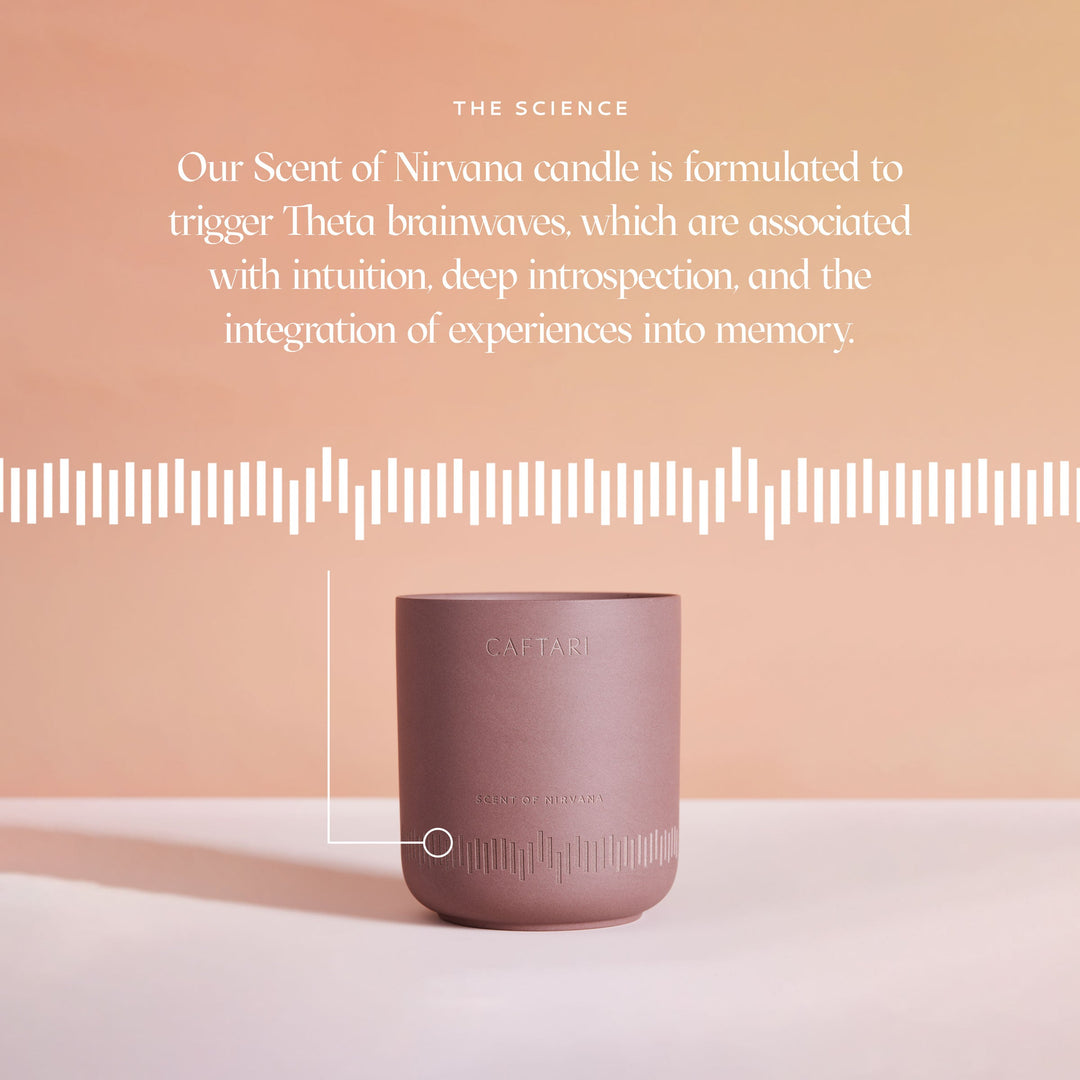 THE SCIENCE

Our Scent of Nirvana candle is formulated to trigger Theta brainwaves, which are associated with intuition, deep introspection, and the integration of experiences into memory.

CAFTARI

SCENT OF NIRVANA